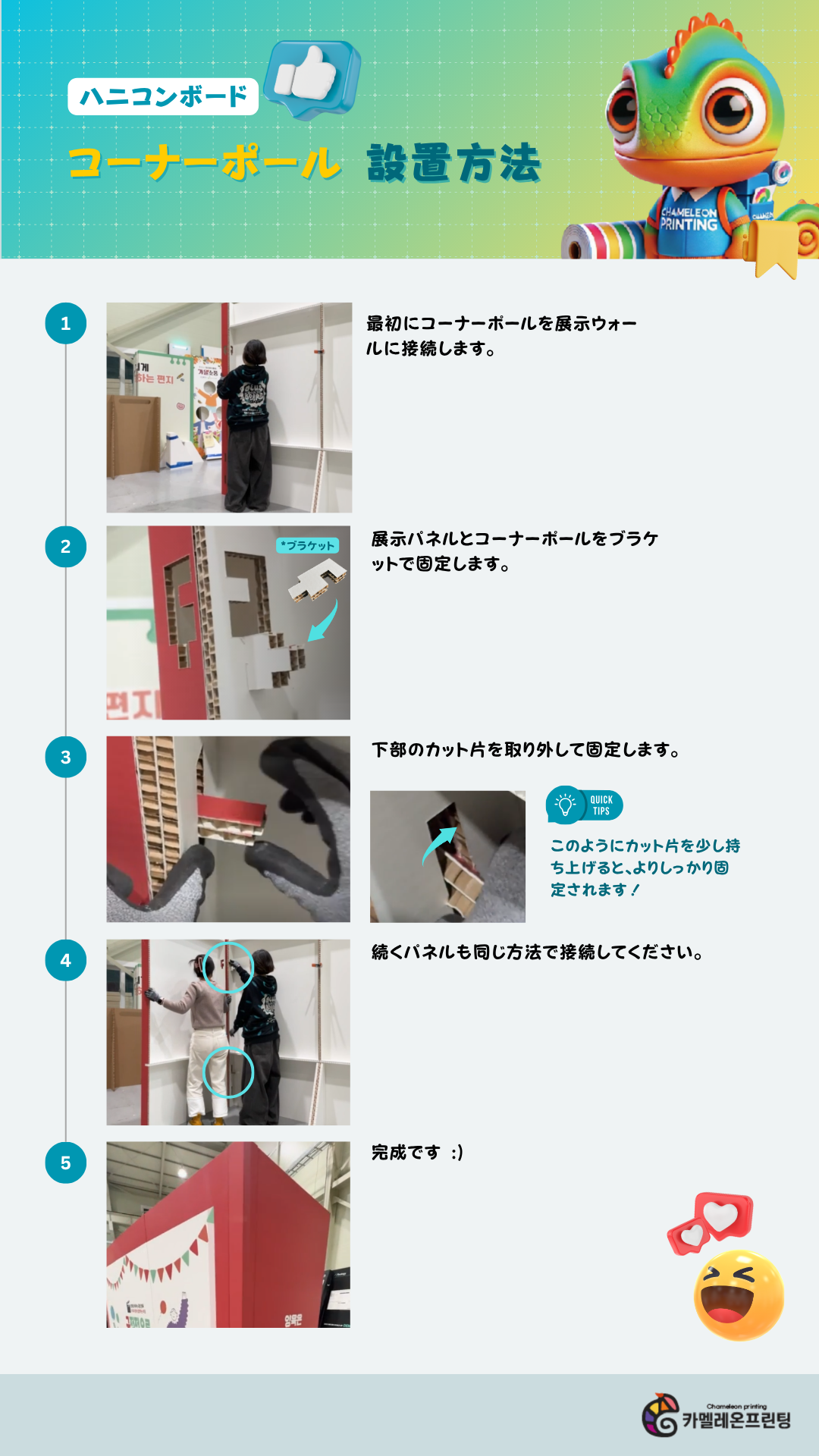 ハニコンボード

コーナーポール 設置方法

CHAMELEON PRINTING

1

最初にコーナーポールを展示ウォールに接続します。

2

*ブラケット

展示パネルとコーナーポールをブラケットで固定します。

3

下部のカット片を取り外して固定します。

QUICK TIPS

このようにカット片を少し持ち上げると、よりしっかり固定されます！

4

続くパネルも同じ方法で接続してください。

5

完成です :)

Chameleon printing
카멜레온프린팅